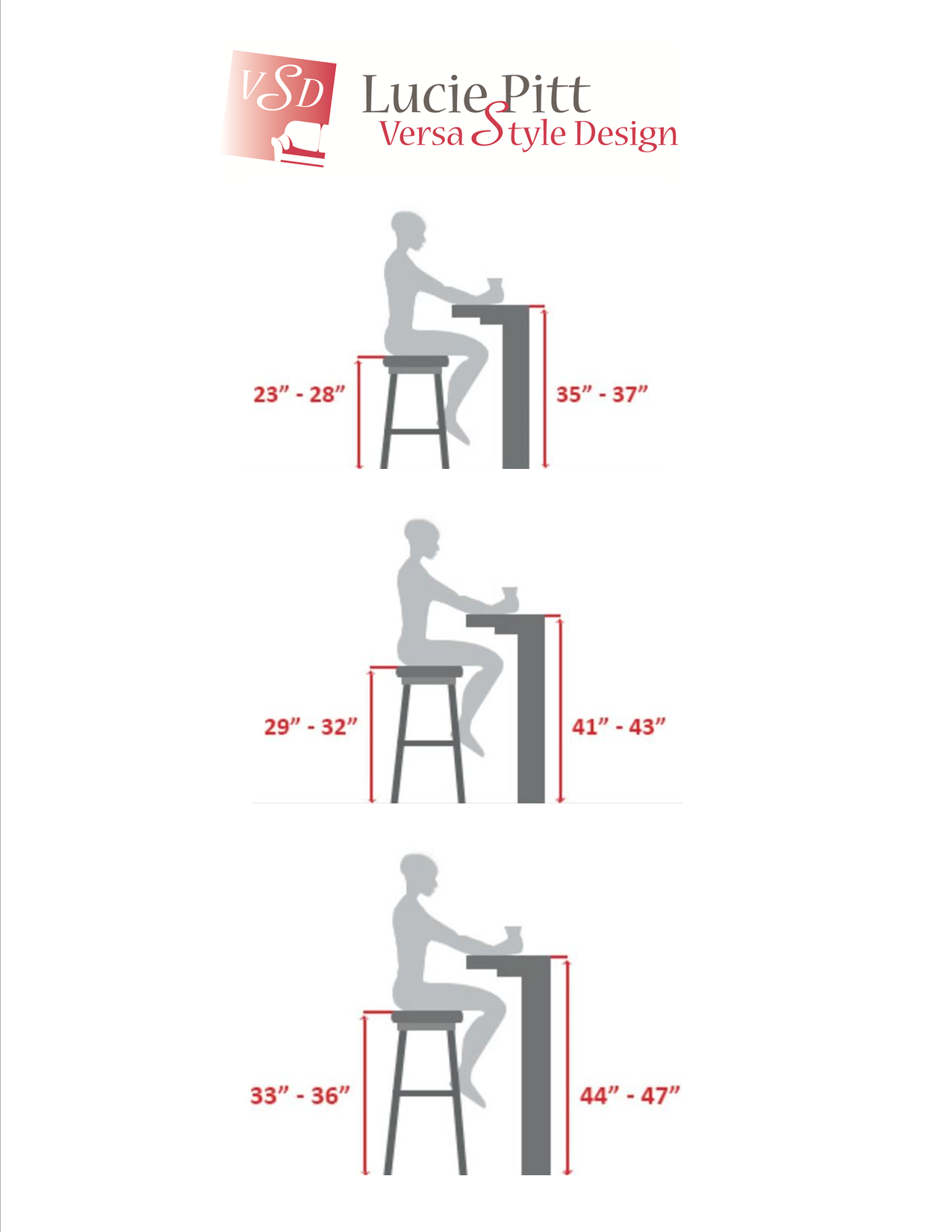 VSD
Lucie Pitt
Versa Style Design

23" - 28"
35" - 37"

29" - 32"
41" - 43"

33" - 36"
44" - 47"